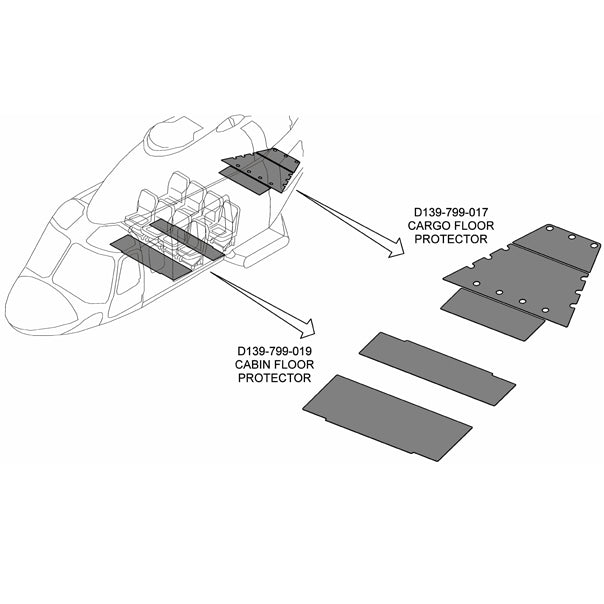 D139-799-017
CARGO FLOOR
PROTECTOR

D139-799-019
CABIN FLOOR
PROTECTOR