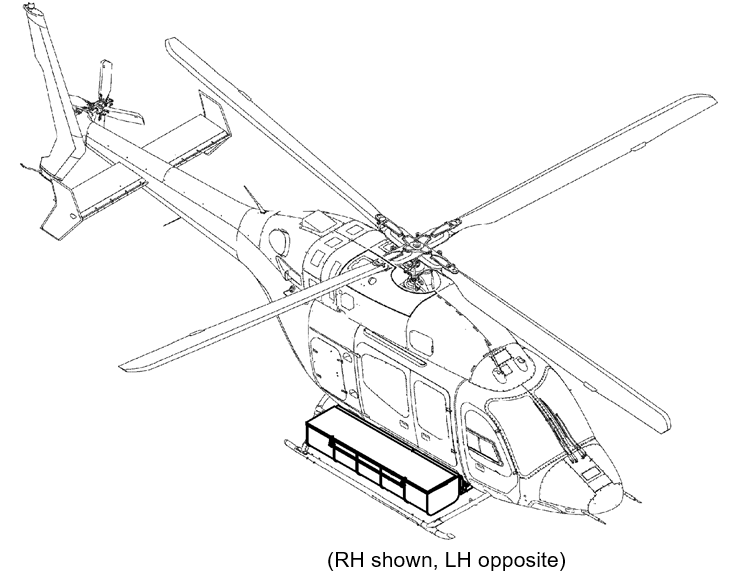 (RH shown, LH opposite)